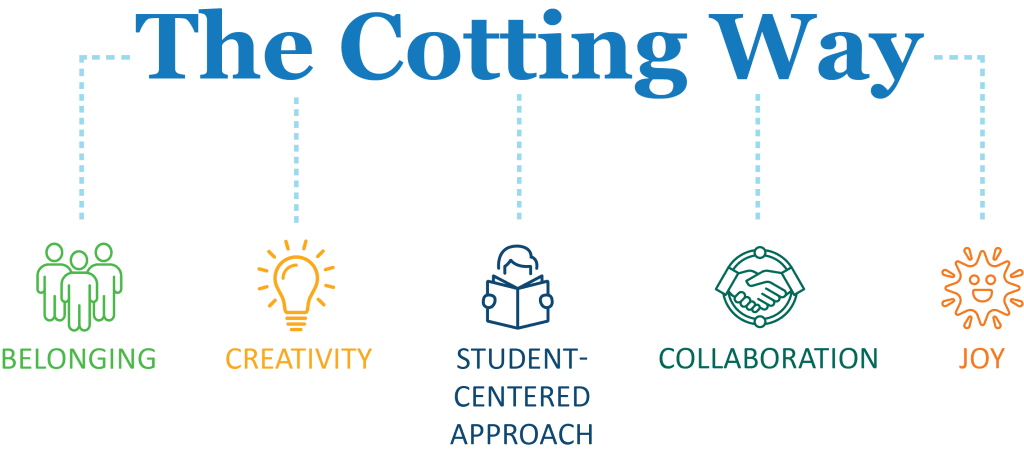 The Cotting Way

BELONGING

CREATIVITY

STUDENT-CENTERED APPROACH

COLLABORATION

JOY